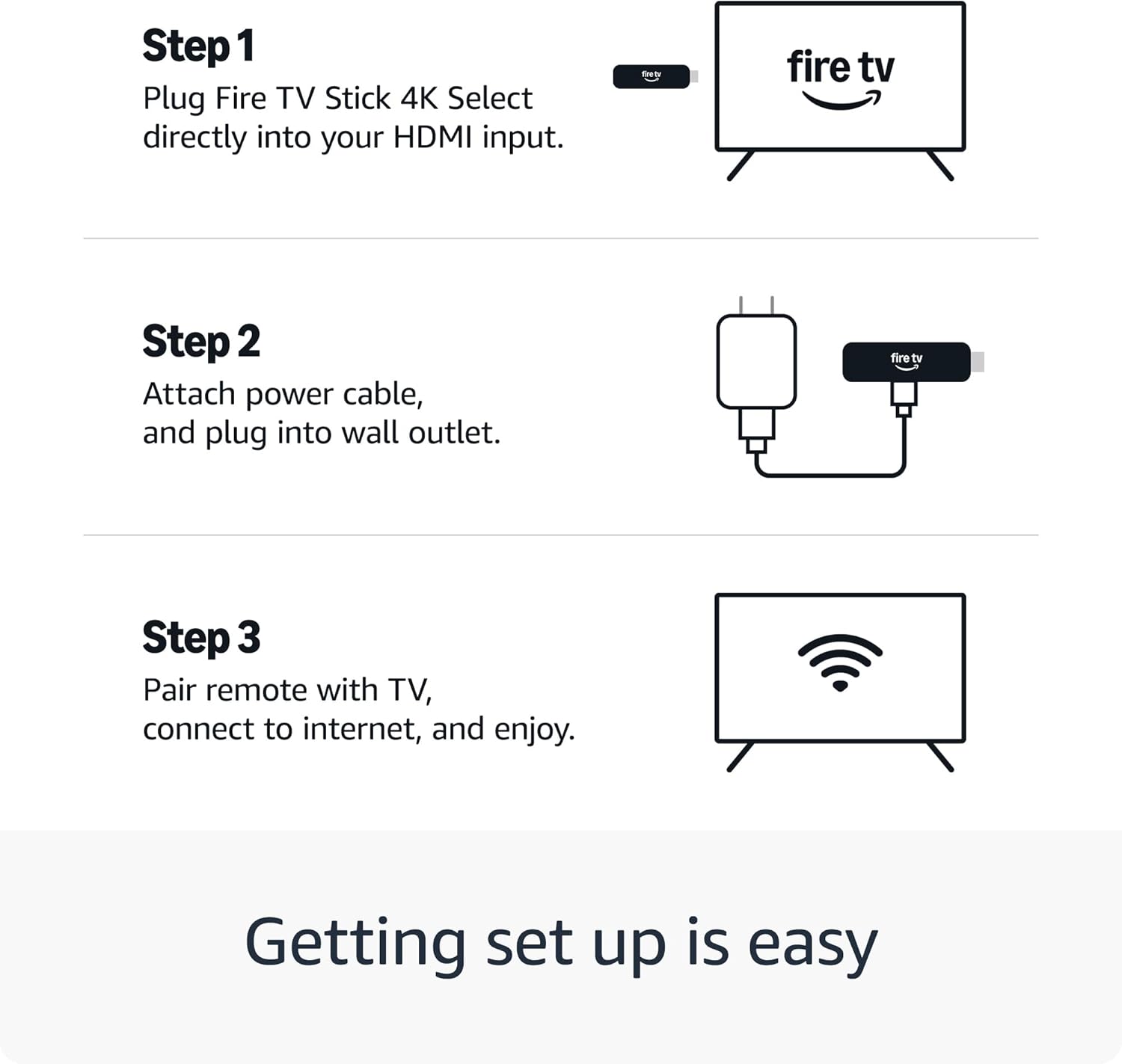 Step 1
Plug Fire TV Stick 4K Select directly into your HDMI input.

fire tv

fire tv

Step 2
Attach power cable, and plug into wall outlet.

fire tv

Step 3
Pair remote with TV, connect to internet, and enjoy.

Getting set up is easy